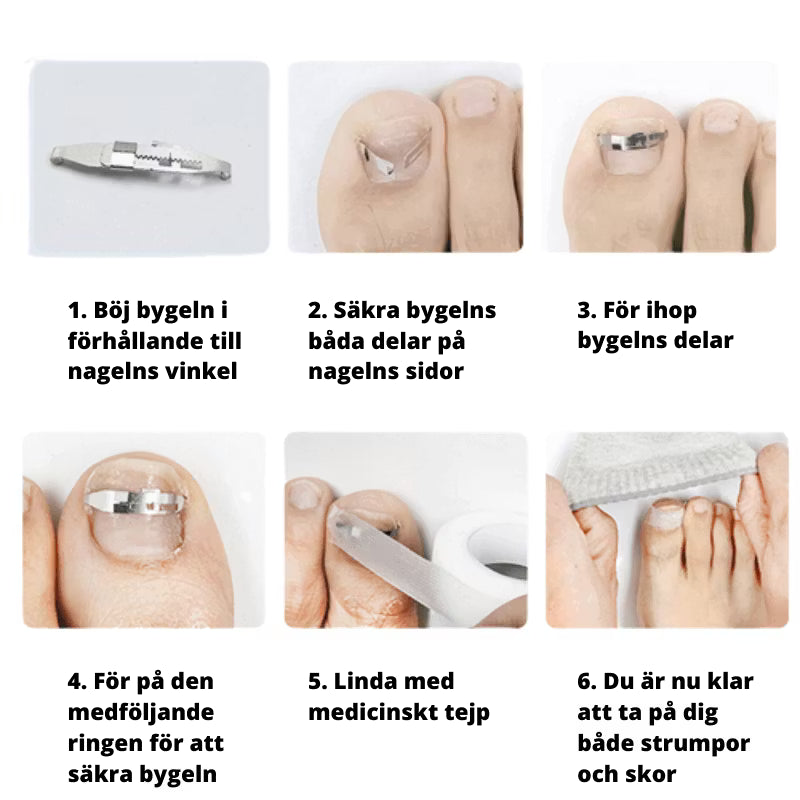 1. Böj bygeln i förhållande till nagelns vinkel

2. Säkra bygelns båda delar på nagelns sidor

3. För ihop bygelns delar

4. För på den medföljande ringen för att säkra bygeln

5. Linda med medicinskt tejp

6. Du är nu klar att ta på dig både strumpor och skor